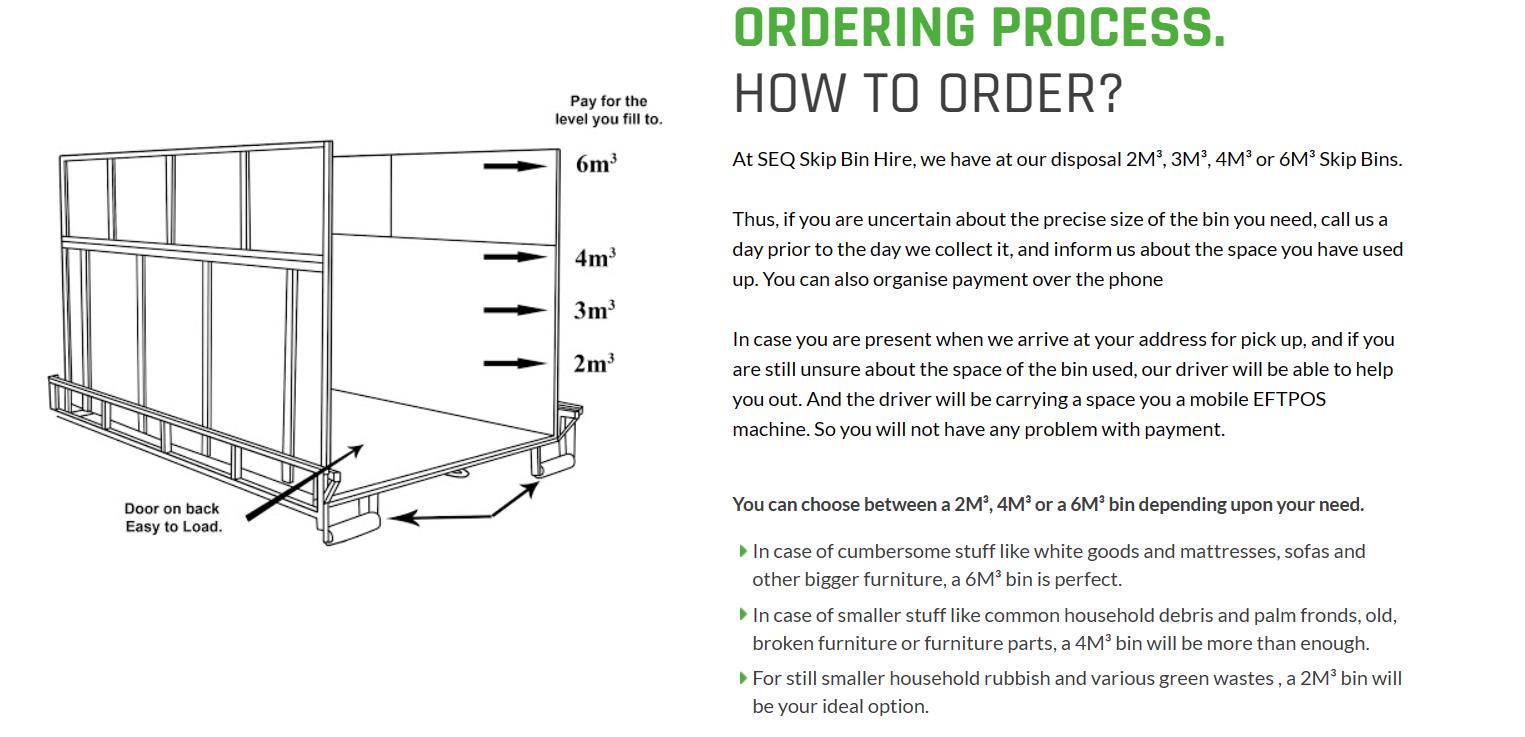 Pay for the level you fill to.

$6m^3$

$4m^3$

$3m^3$

$2m^3$

Door on back Easy to Load.

ORDERING PROCESS.

HOW TO ORDER?

At SEQ Skip Bin Hire, we have at our disposal $2M^3$, $3M^3$, $4M^3$ or $6M^3$ Skip Bins.

Thus, if you are uncertain about the precise size of the bin you need, call us a day prior to the day we collect it, and inform us about the space you have used up. You can also organise payment over the phone

In case you are present when we arrive at your address for pick up, and if you are still unsure about the space of the bin used, our driver will be able to help you out. And the driver will be carrying a space you a mobile EFTPOS machine. So you will not have any problem with payment.

You can choose between a $2M^3$, $4M^3$ or a $6M^3$ bin depending upon your need.

In case of cumbersome stuff like white goods and mattresses, sofas and other bigger furniture, a $6M^3$ bin is perfect.

In case of smaller stuff like common household debris and palm fronds, old, broken furniture or furniture parts, a $4M^3$ bin will be more than enough.

For still smaller household rubbish and various green wastes , a $2M^3$ bin will be your ideal option.